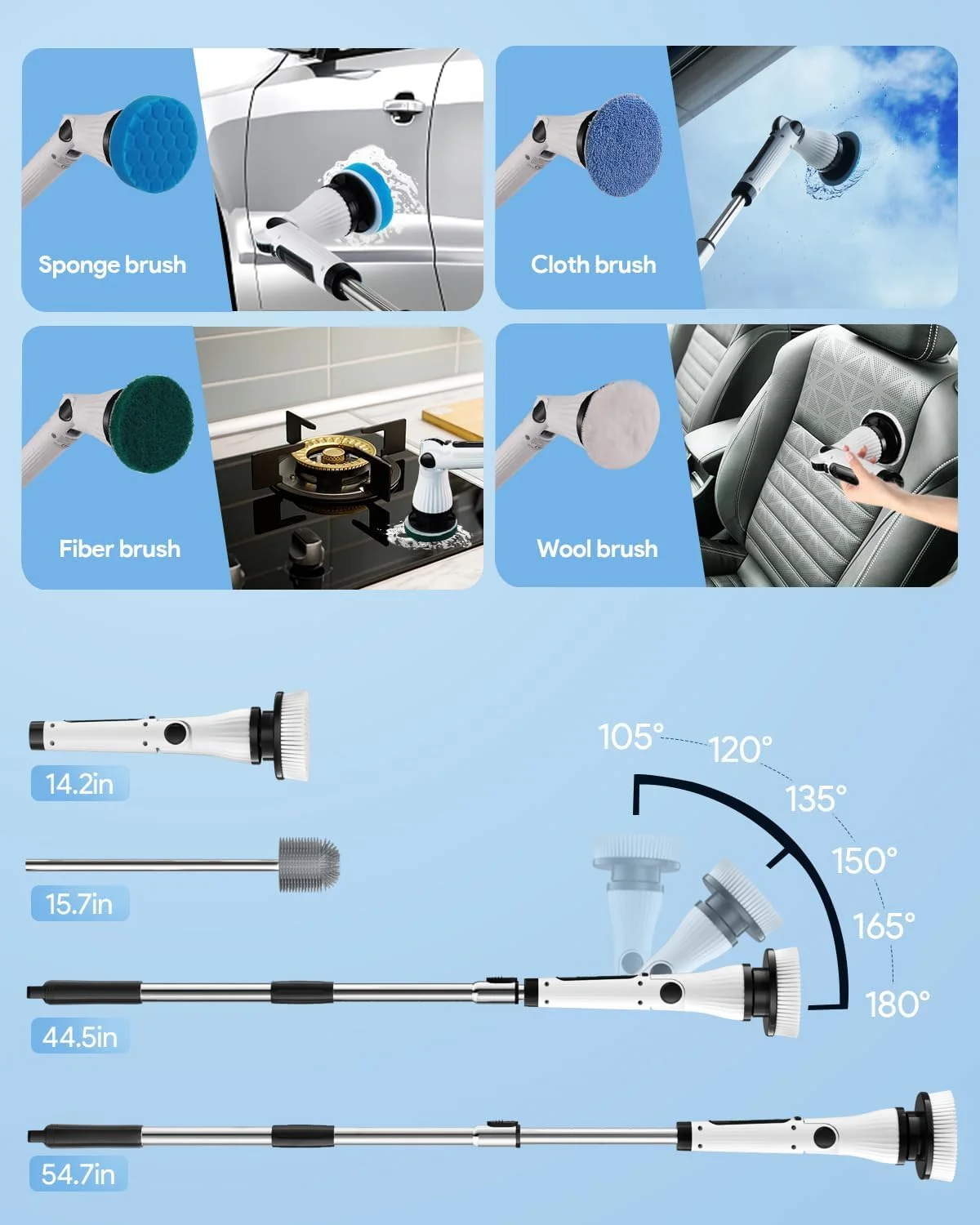 Sponge brush

Cloth brush

Fiber brush

Wool brush

14.2in

15.7in

44.5in

54.7in

105°

120°

135°

150°

165°

180°